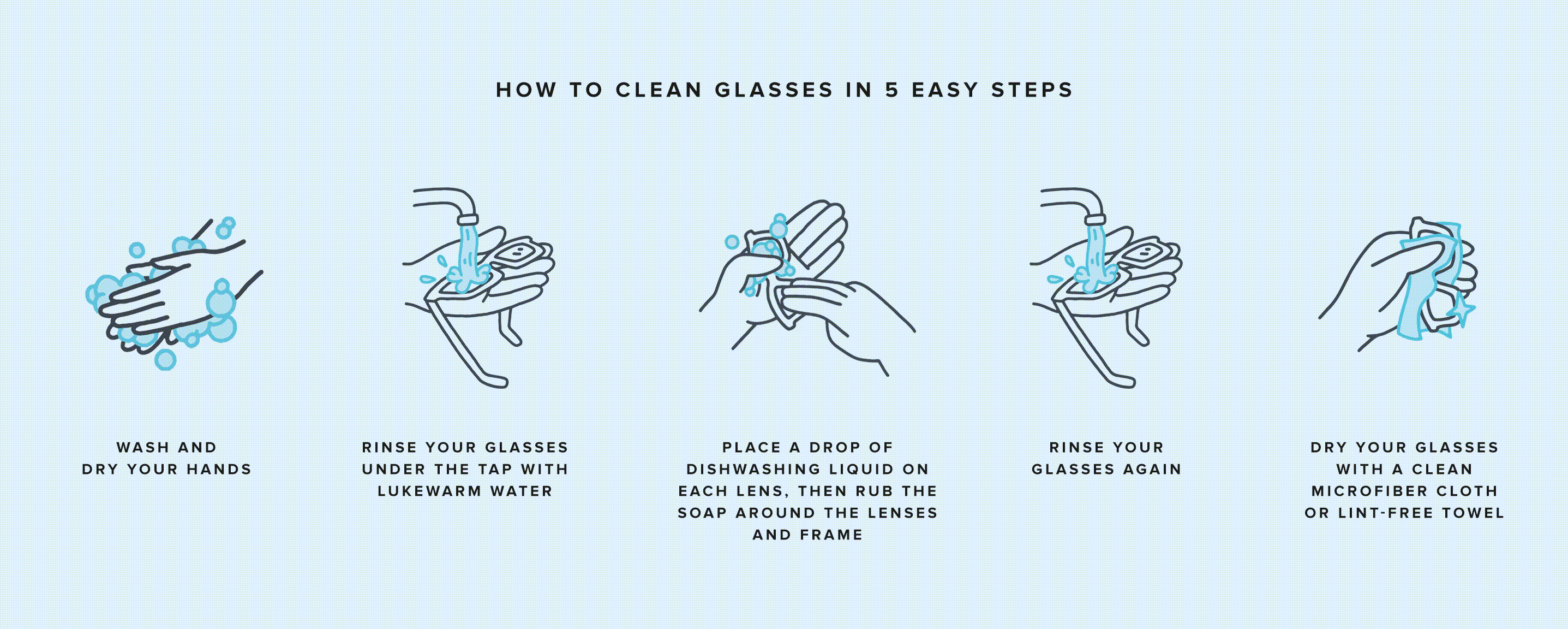 HOW TO CLEAN GLASSES IN 5 EASY STEPS

WASH AND DRY YOUR HANDS

RINSE YOUR GLASSES UNDER THE TAP WITH LUKEWARM WATER

PLACE A DROP OF DISHWASHING LIQUID ON EACH LENS, THEN RUB THE SOAP AROUND THE LENSES AND FRAME

RINSE YOUR GLASSES AGAIN

DRY YOUR GLASSES WITH A CLEAN MICROFIBER CLOTH OR LINT-FREE TOWEL