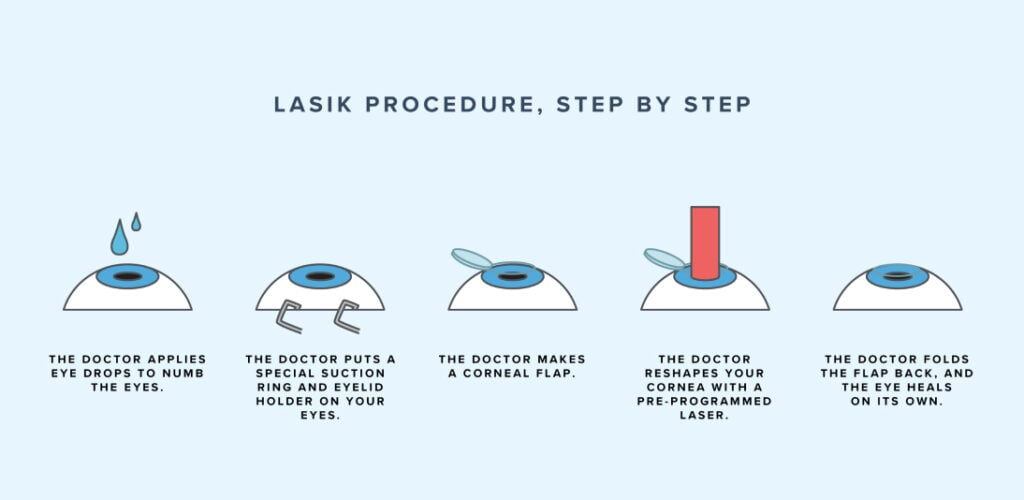 LASIK PROCEDURE, STEP BY STEP

THE DOCTOR APPLIES EYE DROPS TO NUMB THE EYES.

THE DOCTOR PUTS A SPECIAL SUCTION RING AND EYELID HOLDER ON YOUR EYES.

THE DOCTOR MAKES A CORNEAL FLAP.

THE DOCTOR RESHAPES YOUR CORNEA WITH A PRE-PROGRAMMED LASER.

THE DOCTOR FOLDS THE FLAP BACK, AND THE EYE HEALS ON ITS OWN.